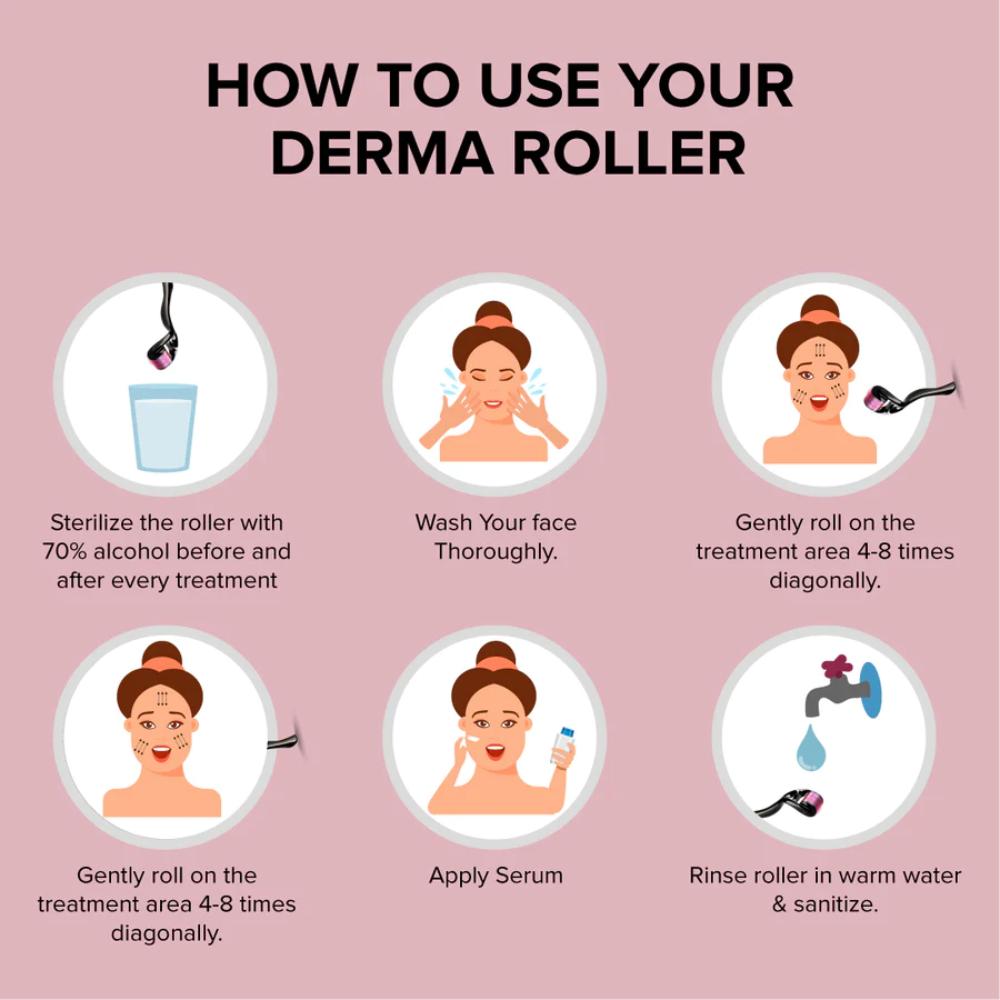 HOW TO USE YOUR DERMA ROLLER

Sterilize the roller with 70% alcohol before and after every treatment

Wash Your face Thoroughly.

Gently roll on the treatment area 4-8 times diagonally.

Gently roll on the treatment area 4-8 times diagonally.

Apply Serum

Rinse roller in warm water & sanitize.