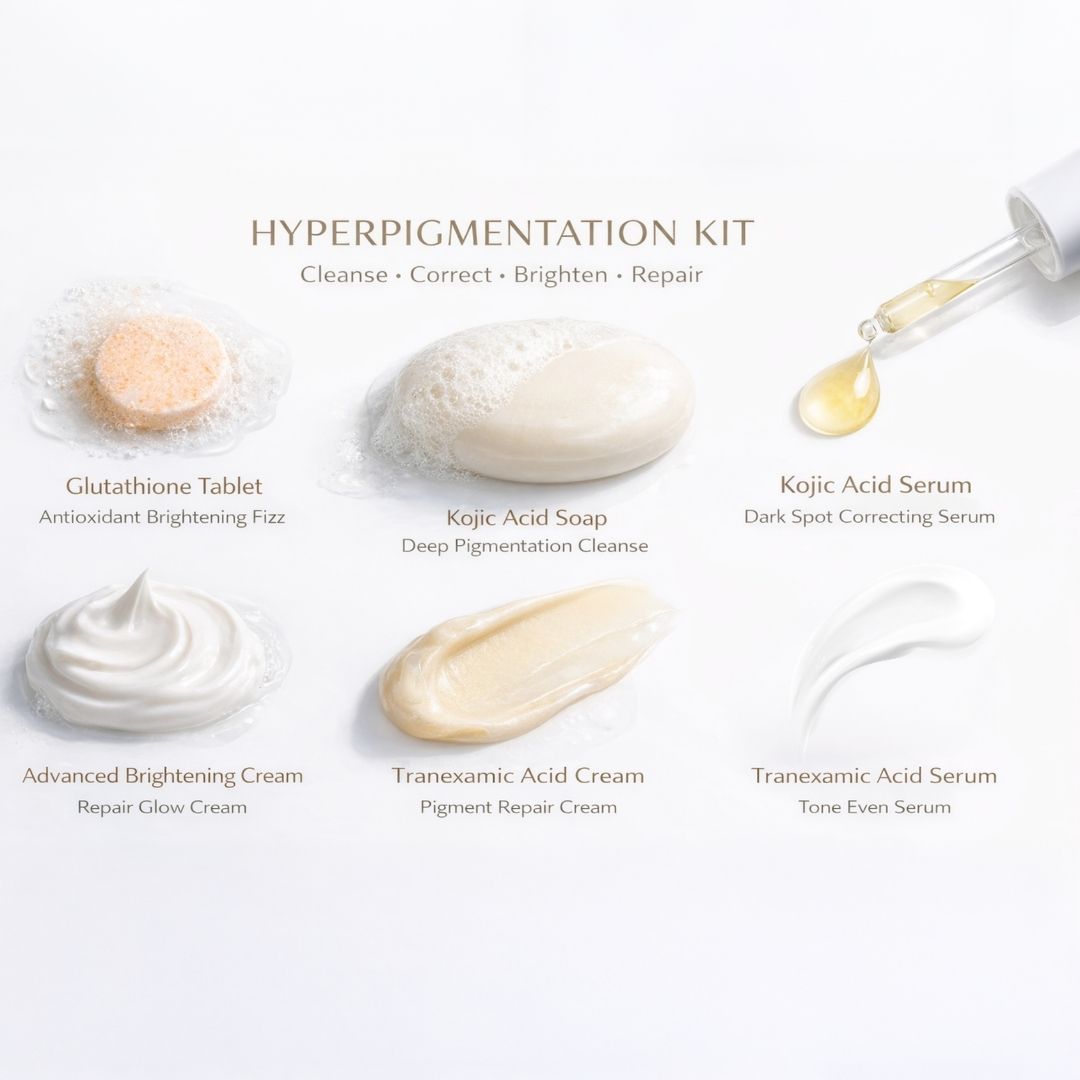 HYPERPIGMENTATION KIT
Cleanse • Correct • Brighten • Repair

Glutathione Tablet
Antioxidant Brightening Fizz

Kojic Acid Soap
Deep Pigmentation Cleanse

Kojic Acid Serum
Dark Spot Correcting Serum

Advanced Brightening Cream
Repair Glow Cream

Tranexamic Acid Cream
Pigment Repair Cream

Tranexamic Acid Serum
Tone Even Serum