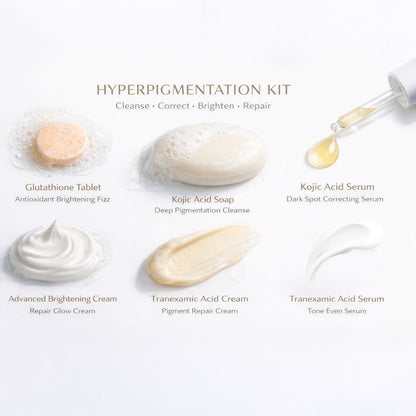 HYPERPIGMENTATION KIT
Cleanse • Correct • Brighten • Repair

Glutathione Tablet
Antioxidant Brightening Fizz

Kojic Acid Soap
Deep Pigmentation Cleanse

Kojic Acid Serum
Dark Spot Correcting Serum

Advanced Brightening Cream
Repair Glow Cream

Tranexamic Acid Cream
Pigment Repair Cream

Tranexamic Acid Serum
Tone Even Serum